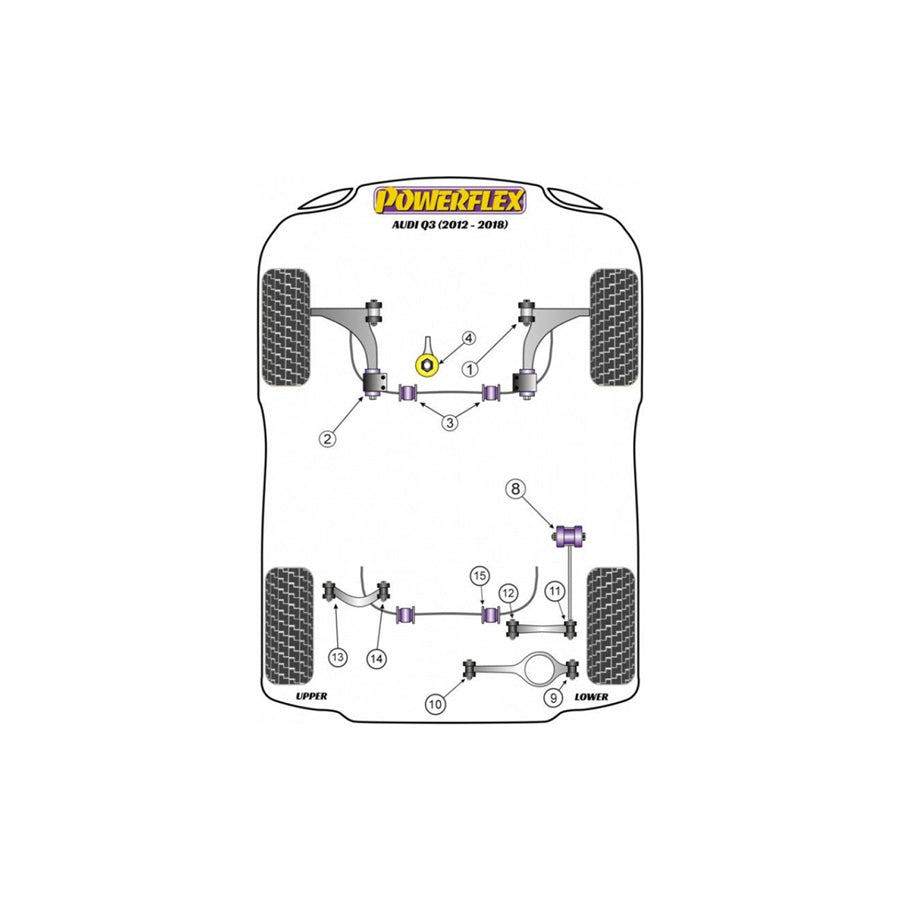 POWERFLEX
AUDI Q3 (2012 - 2018)

4
1
2
3
8
15
12
11
13
14
10
9
UPPER
LOWER