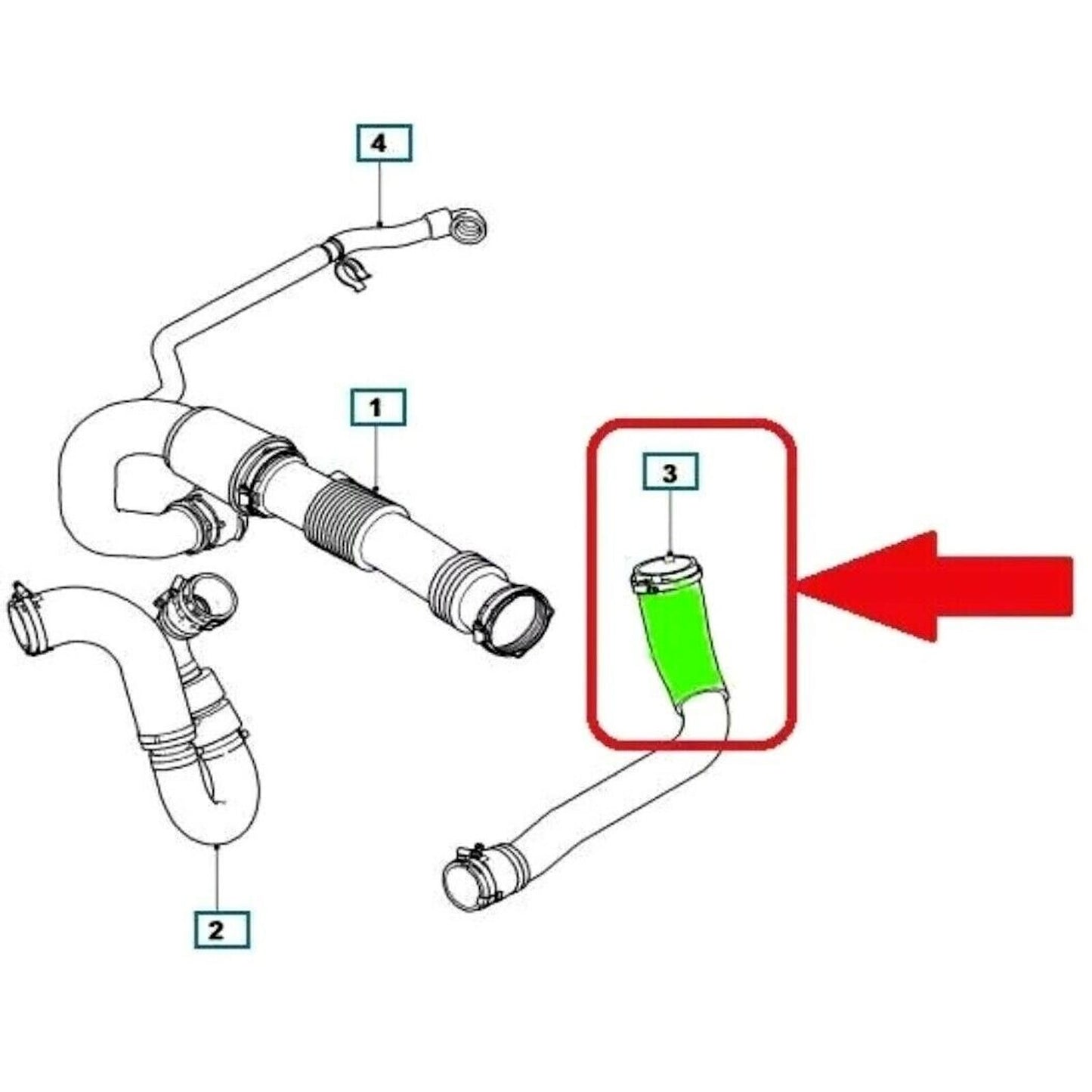 4

1

3

2