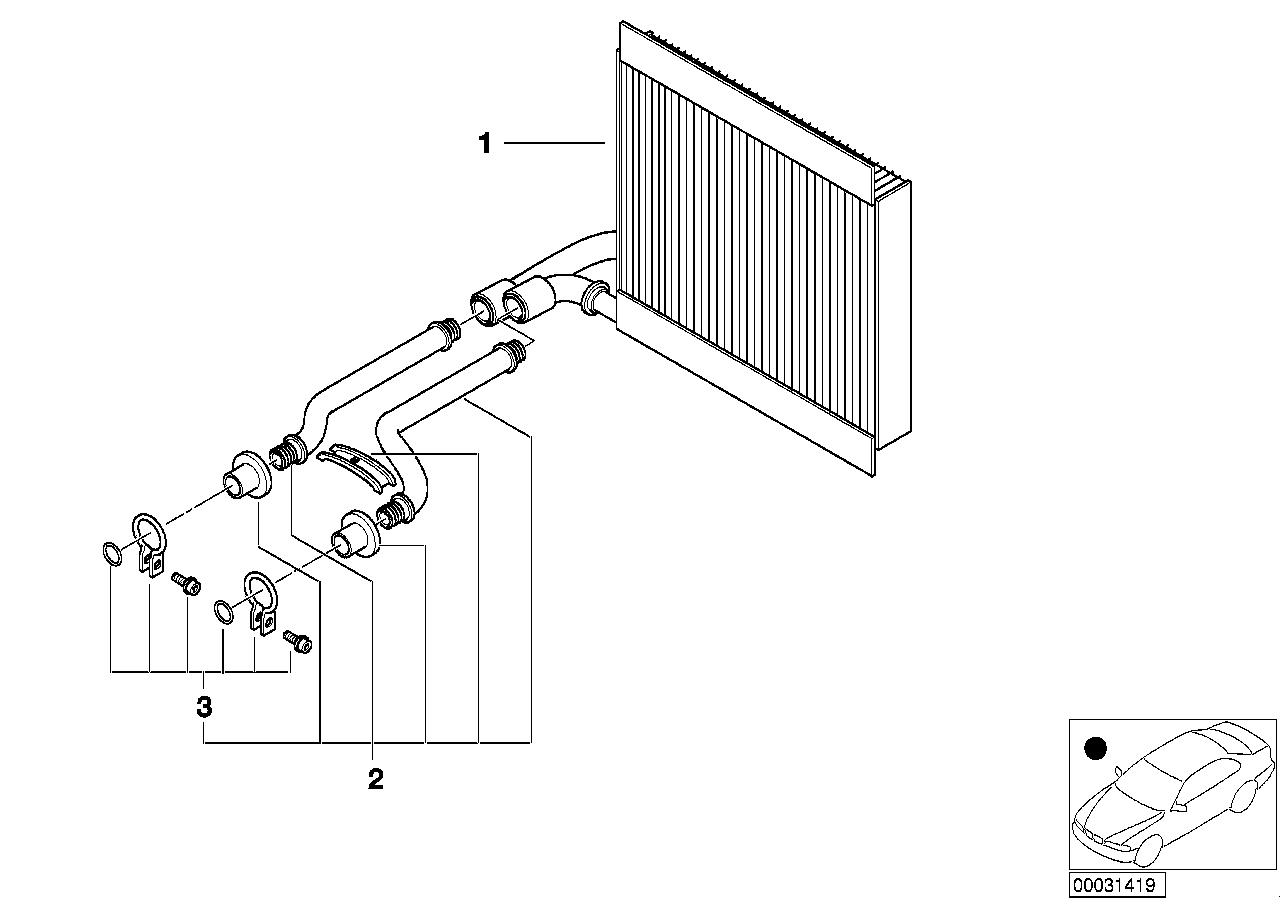 1

3

2

00031419