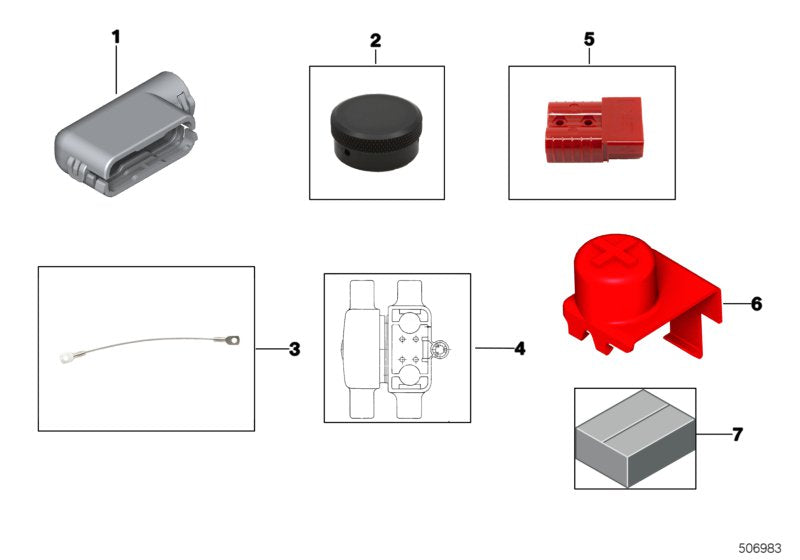 1
2
5
3
4
6
7
506983