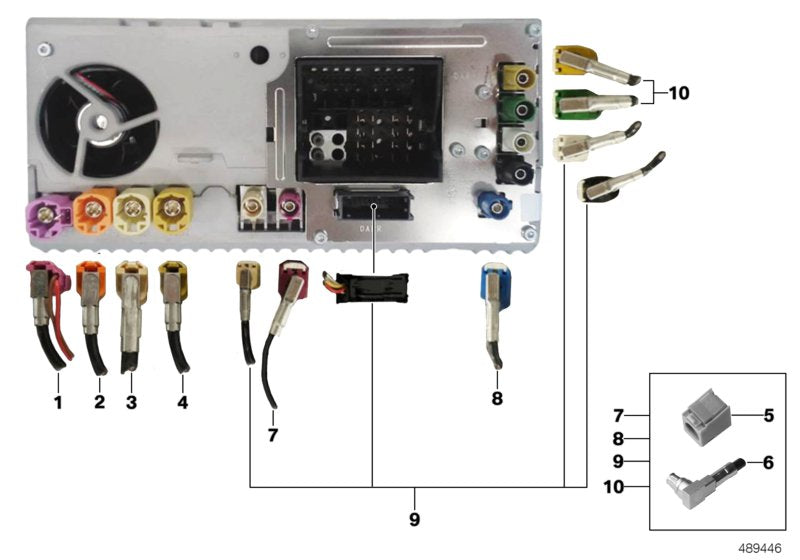 10

1
2
3
4
7
8
9

7
8
9
10
5
6

489446