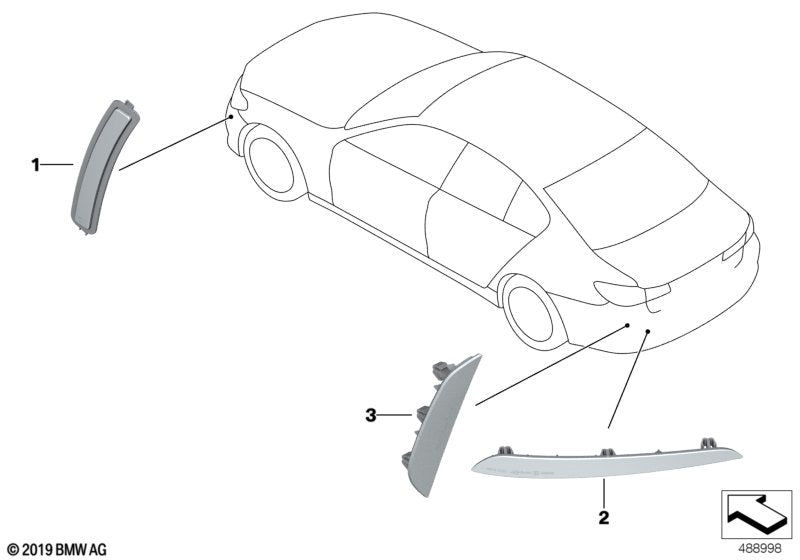 1

3

2

© 2019 BMW AG

488998