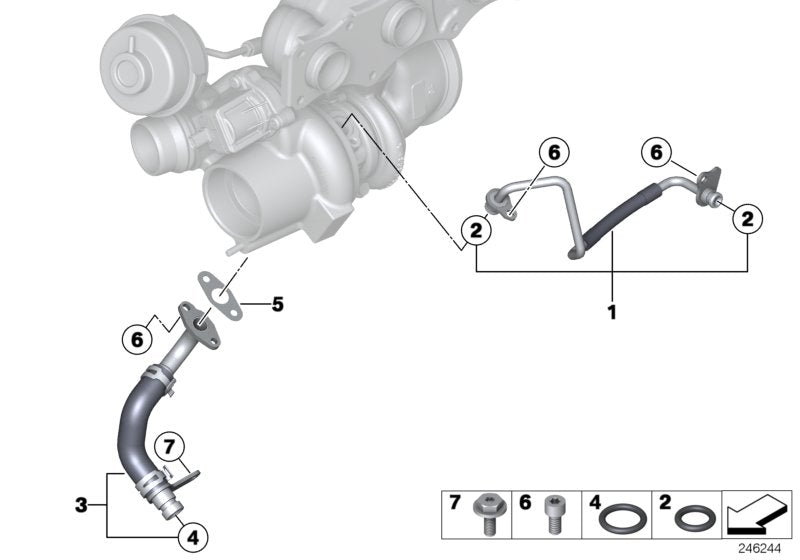 6
6
2
2
1
5
6
7
3
4
7
6
4
2
246244