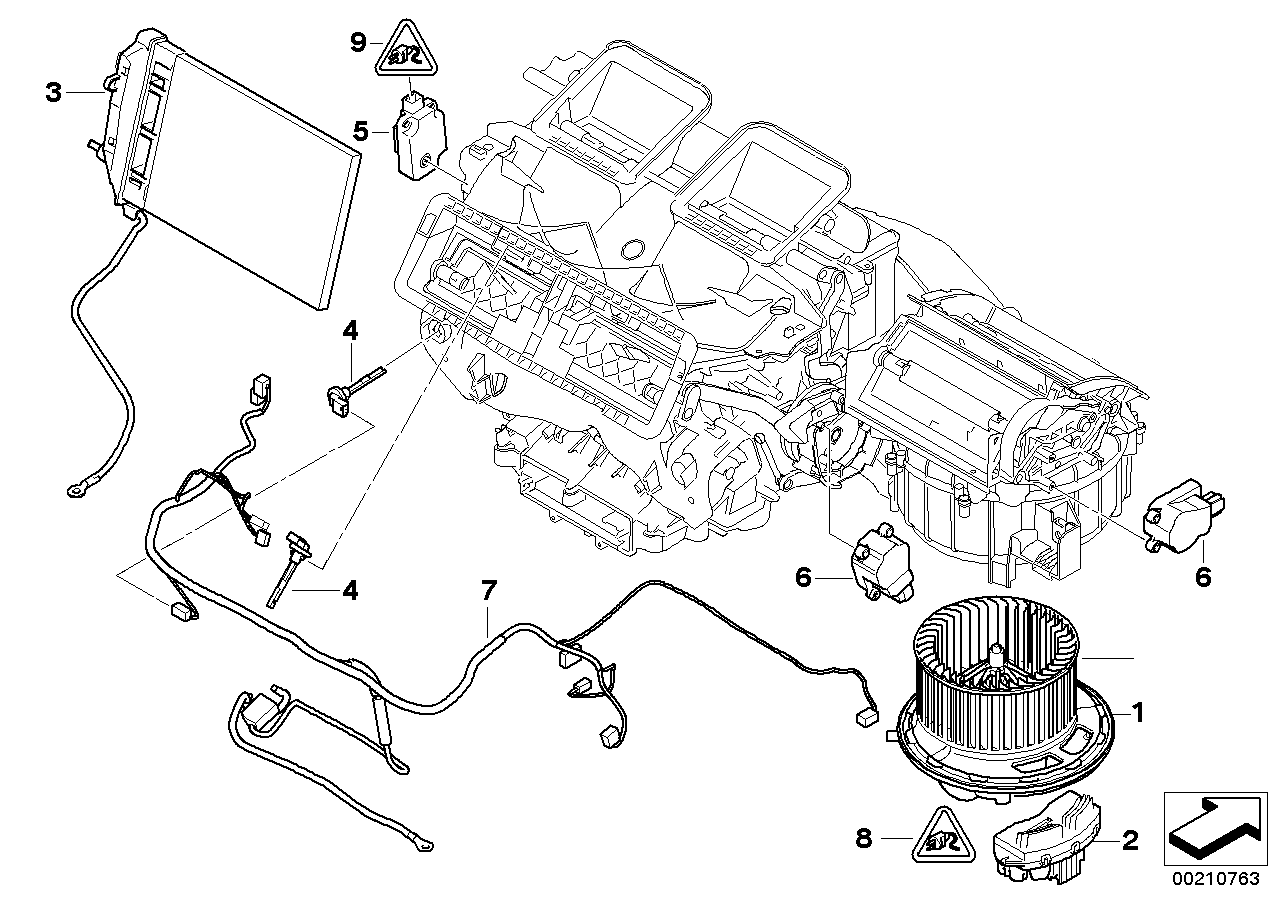 9
3
5
4
4
7
6
6
1
8
2
00210763