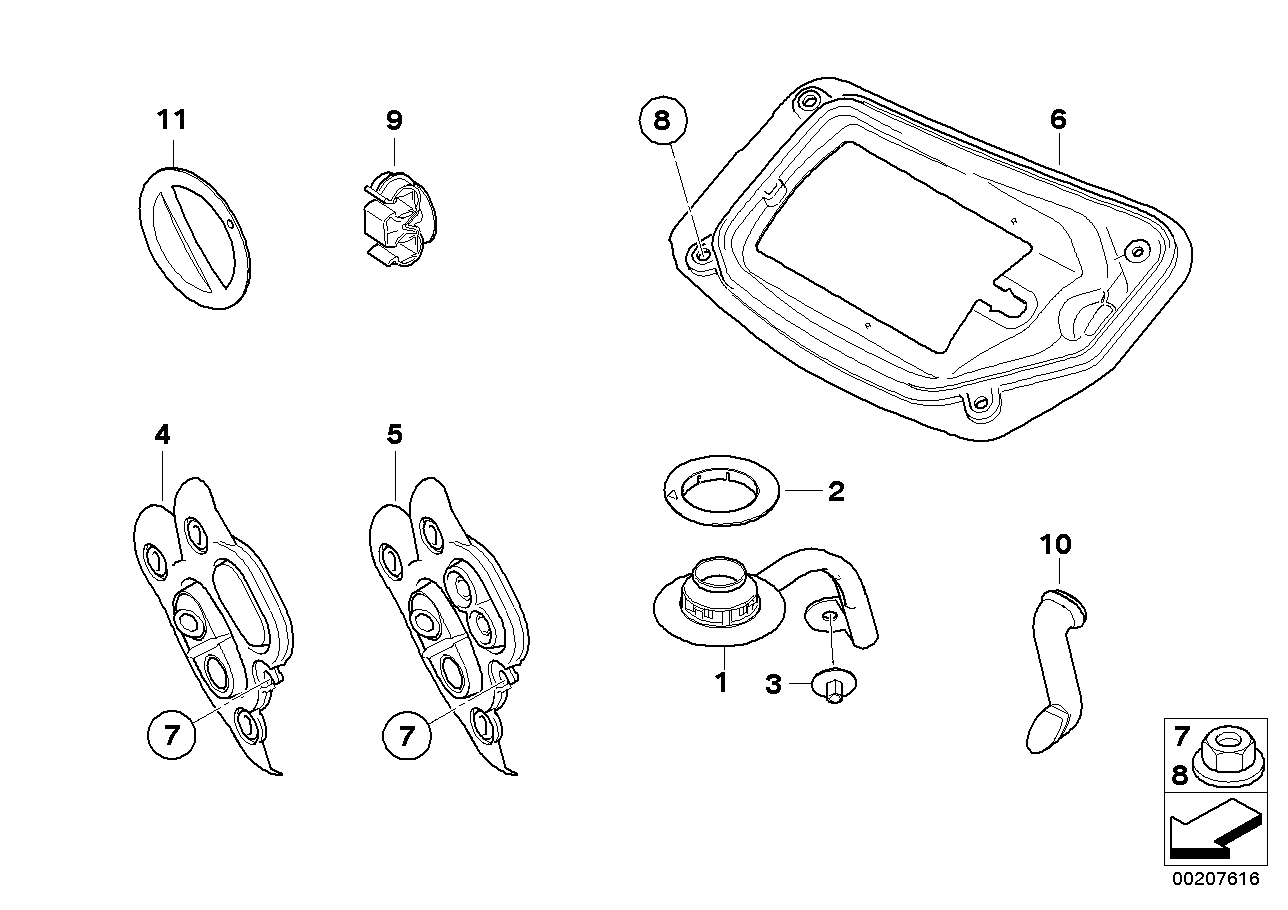 11
9
8
6
4
5
2
10
1
3
7
7
7
8
00207616