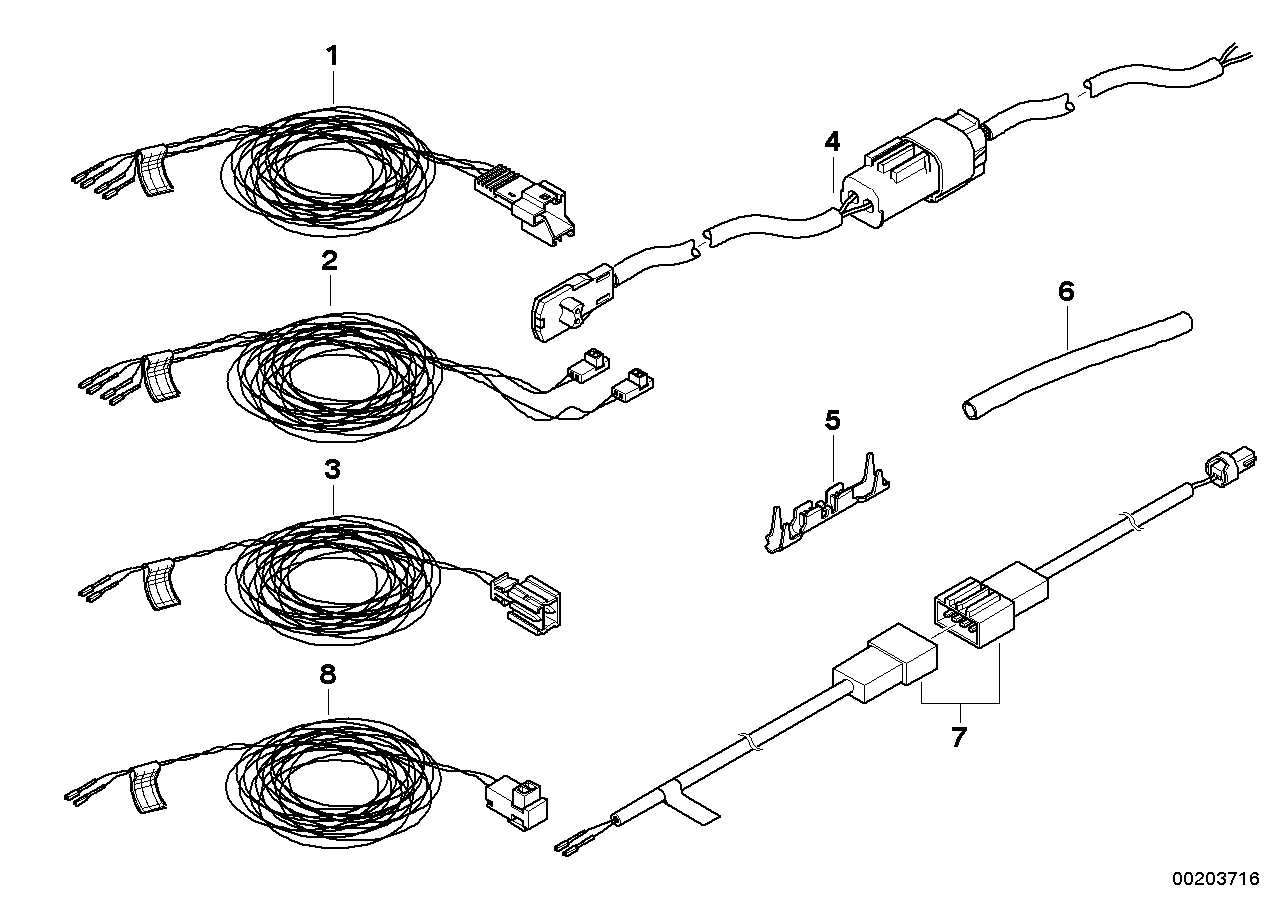 1
2
3
8
4
6
5
7
00203716