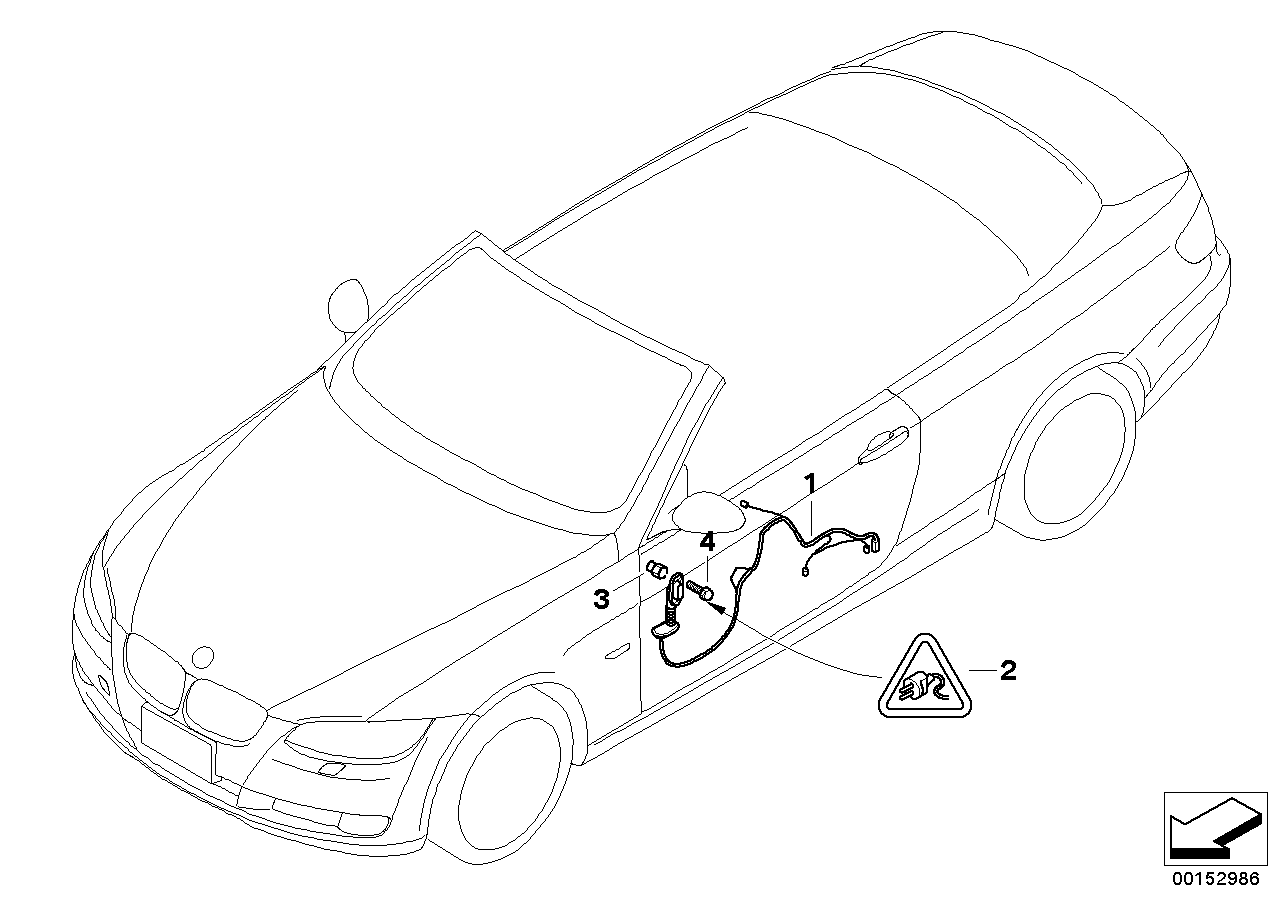 1
4
3
2
00152986