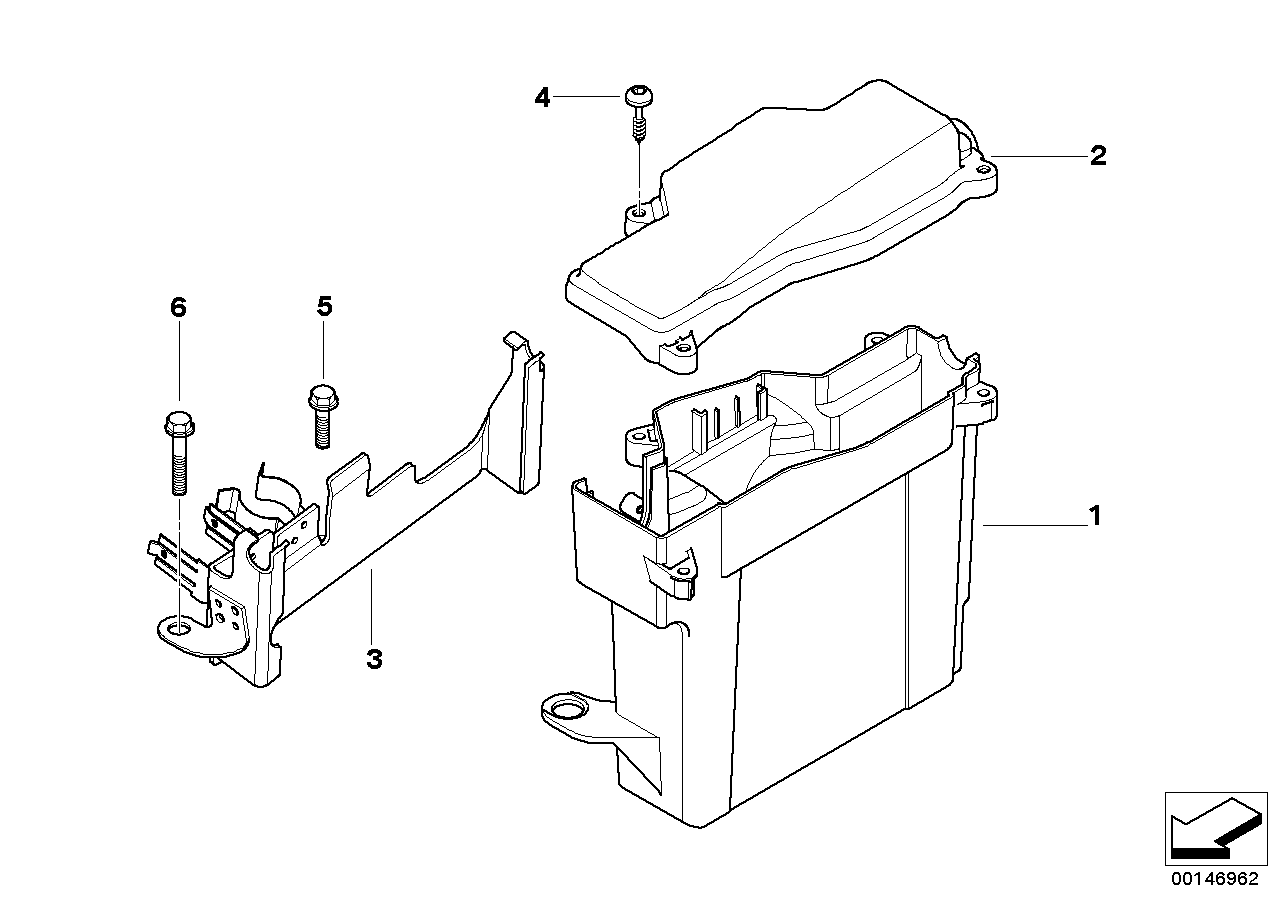 4
2
6
5
1
3
00146962