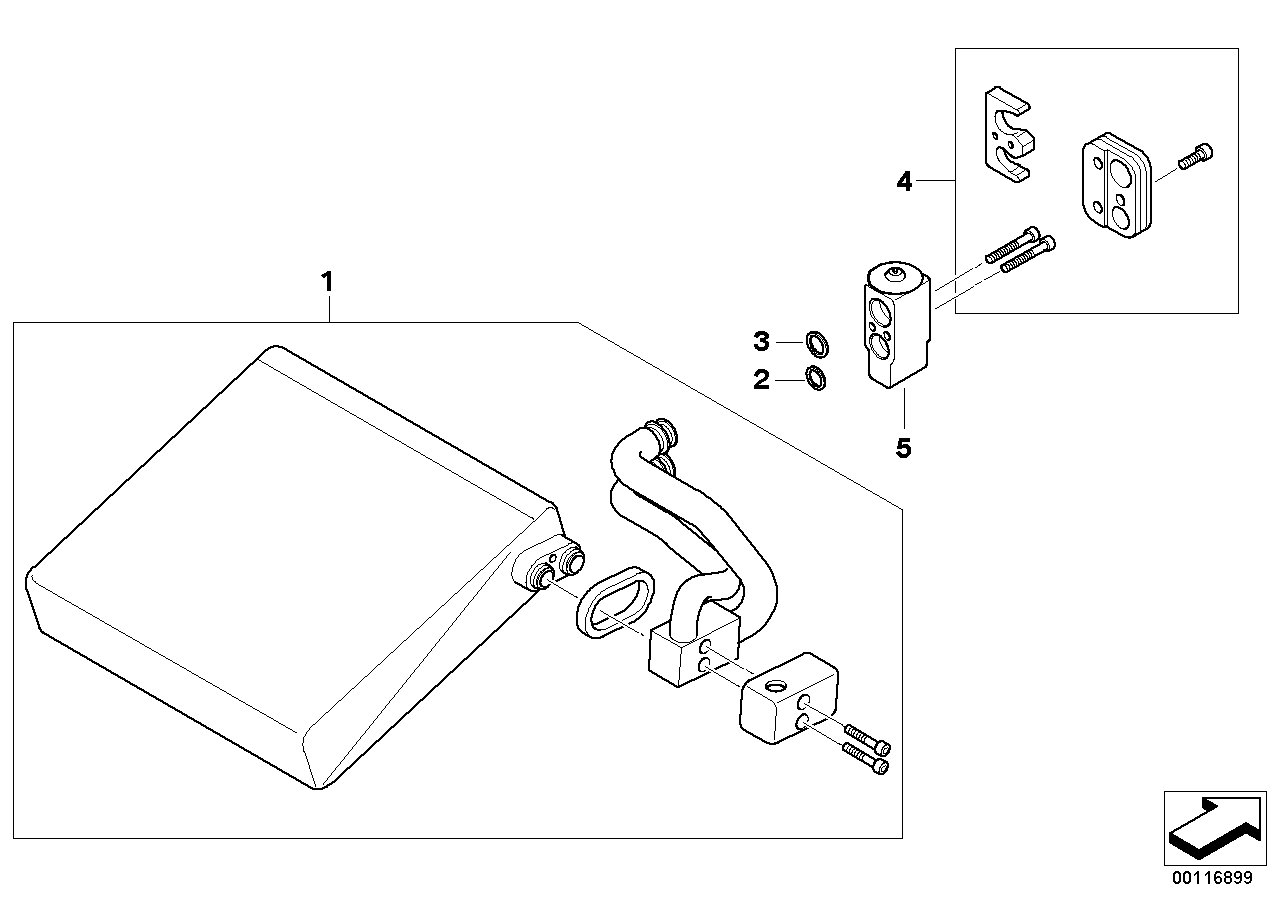 4

1

3

2

5

00116899