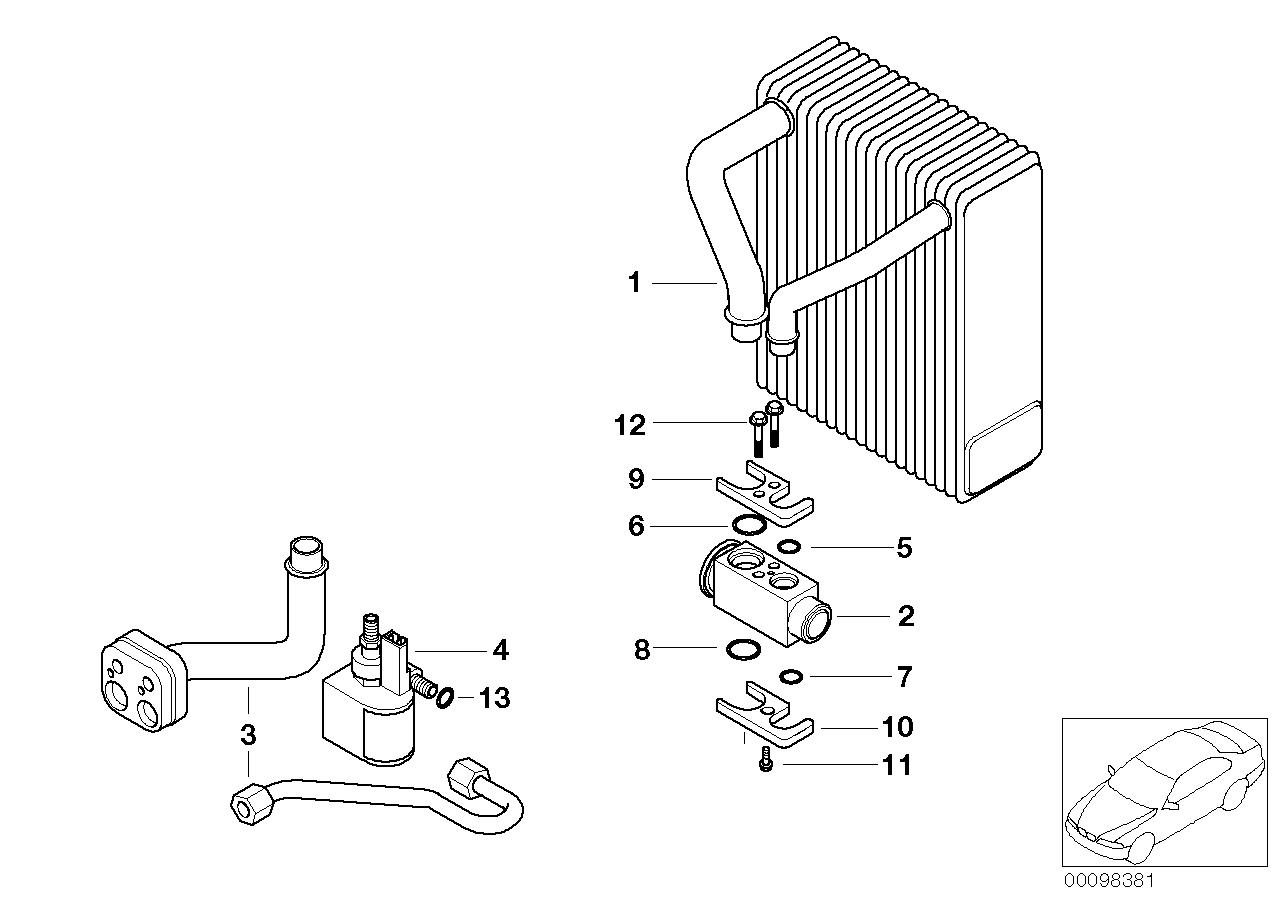 1

12

9

6

5

2

8

7

10

11

4

13

3

00098381