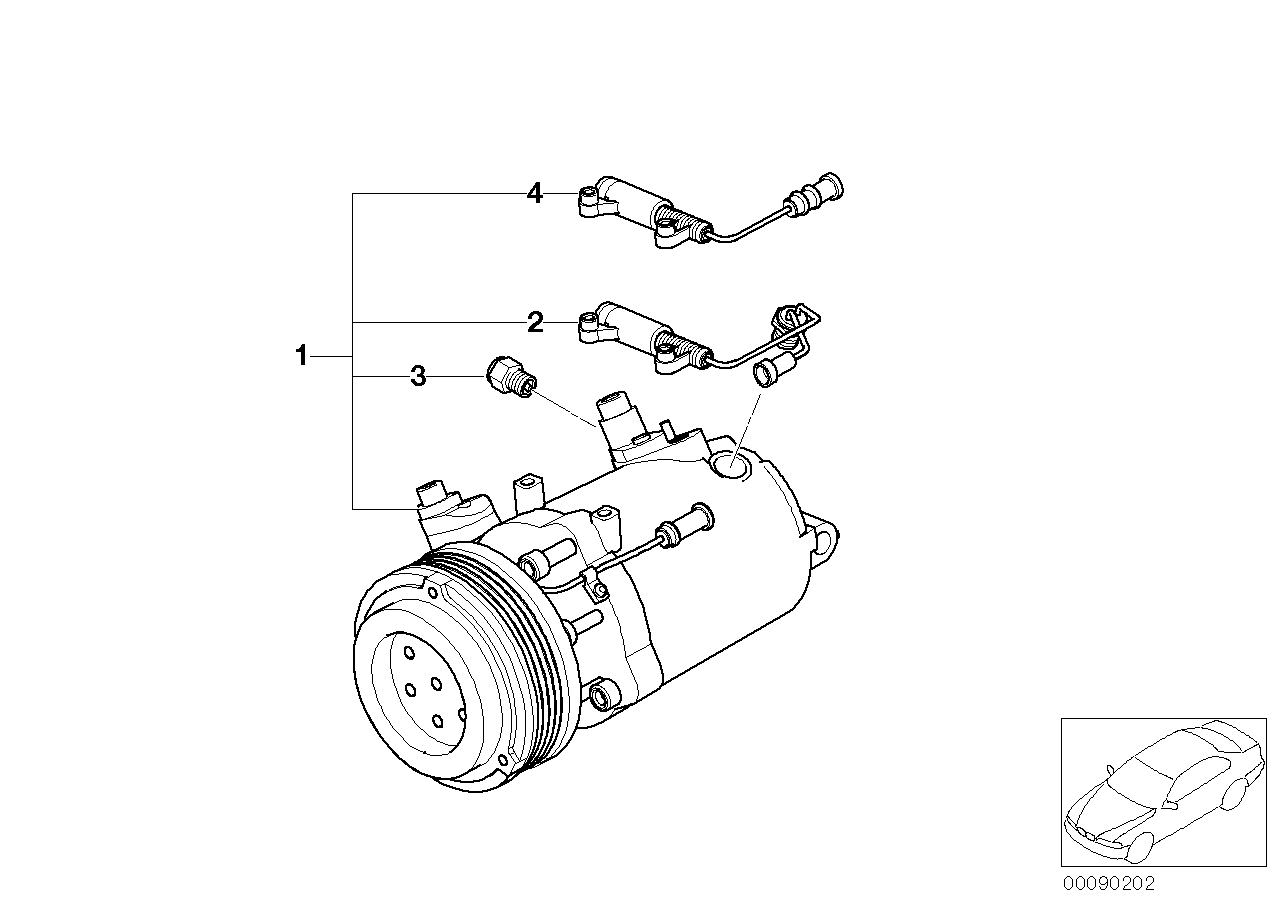 4

2

1

3

00090202