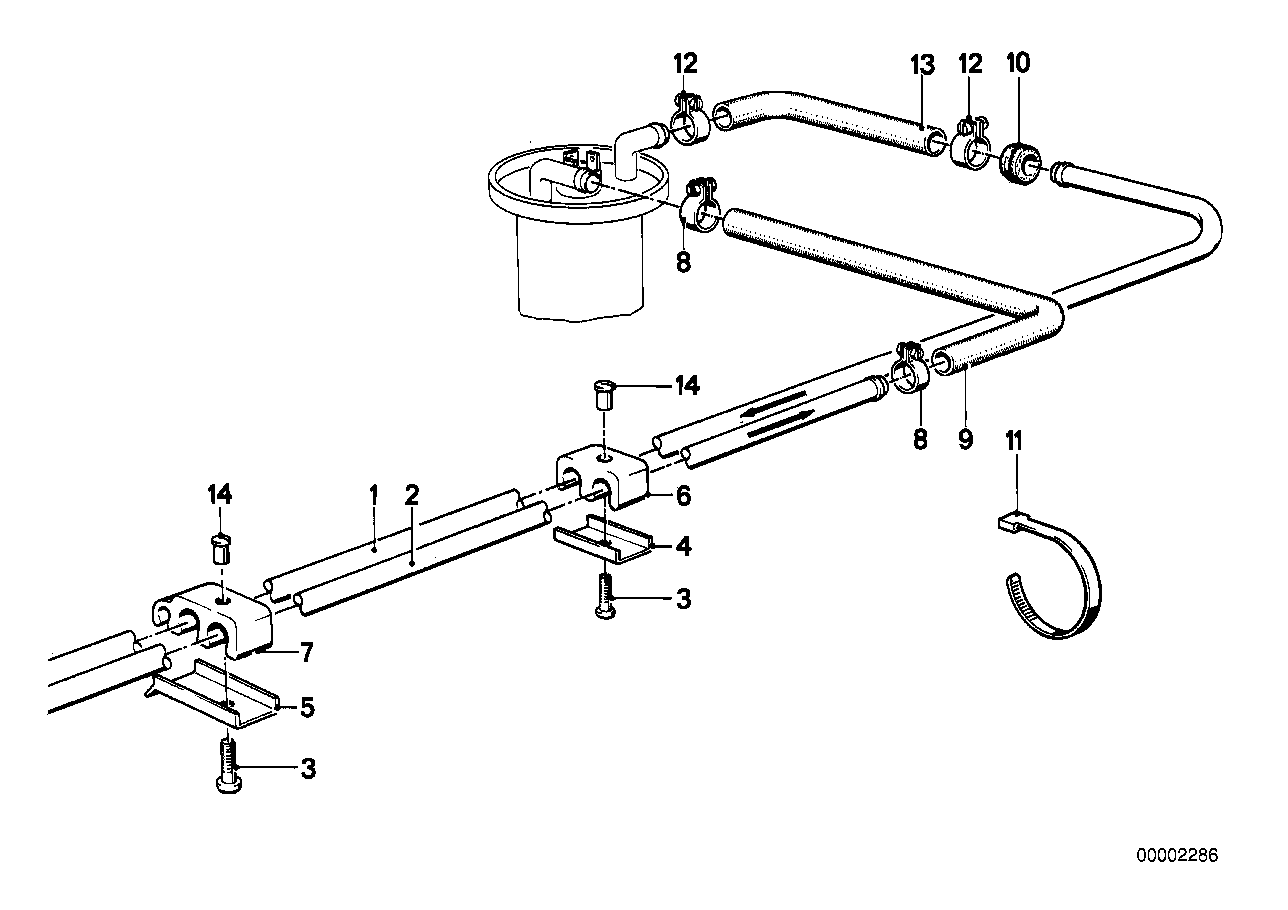 12
13
12
10
8
14
8
9
11
14
1
2
6
4
3
7
5
3
00002286