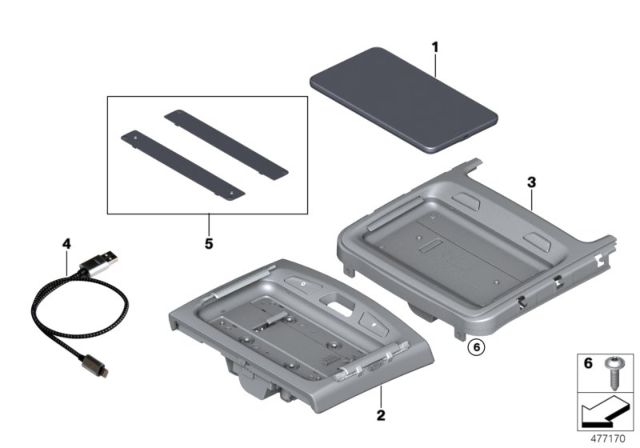 1

5

3

4

6

2

6

477170