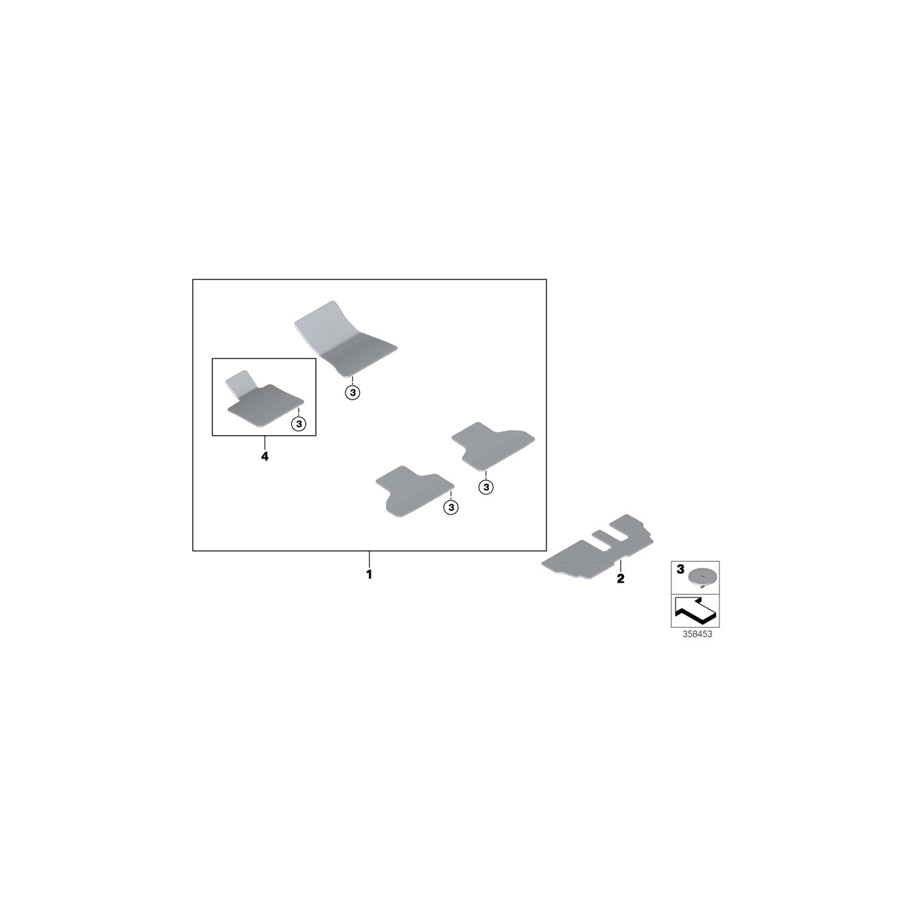 3

3

4

3

3

1

2

3

358453