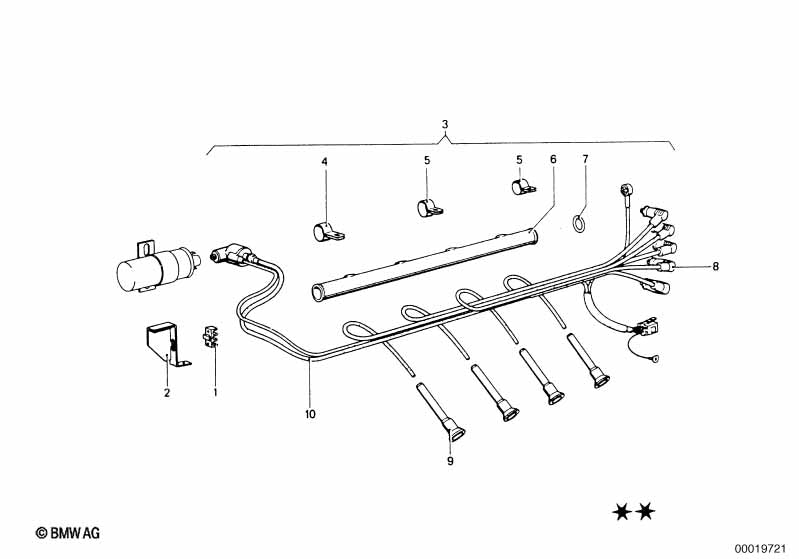 3

4

5

5

6

7

8

2

1

10

9

★★

© BMW AG

00019721