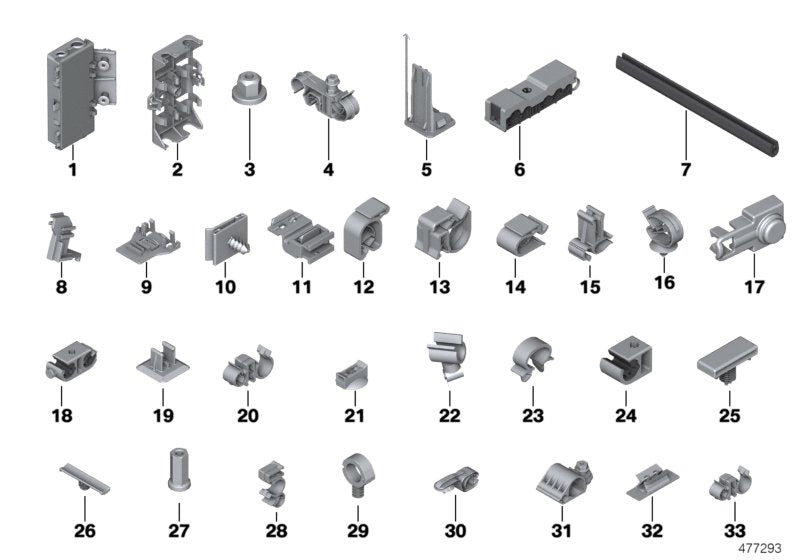 1 2 3 4 5 6 7

8 9 10 11 12 13 14 15 16 17

18 19 20 21 22 23 24 25

26 27 28 29 30 31 32 33

477293