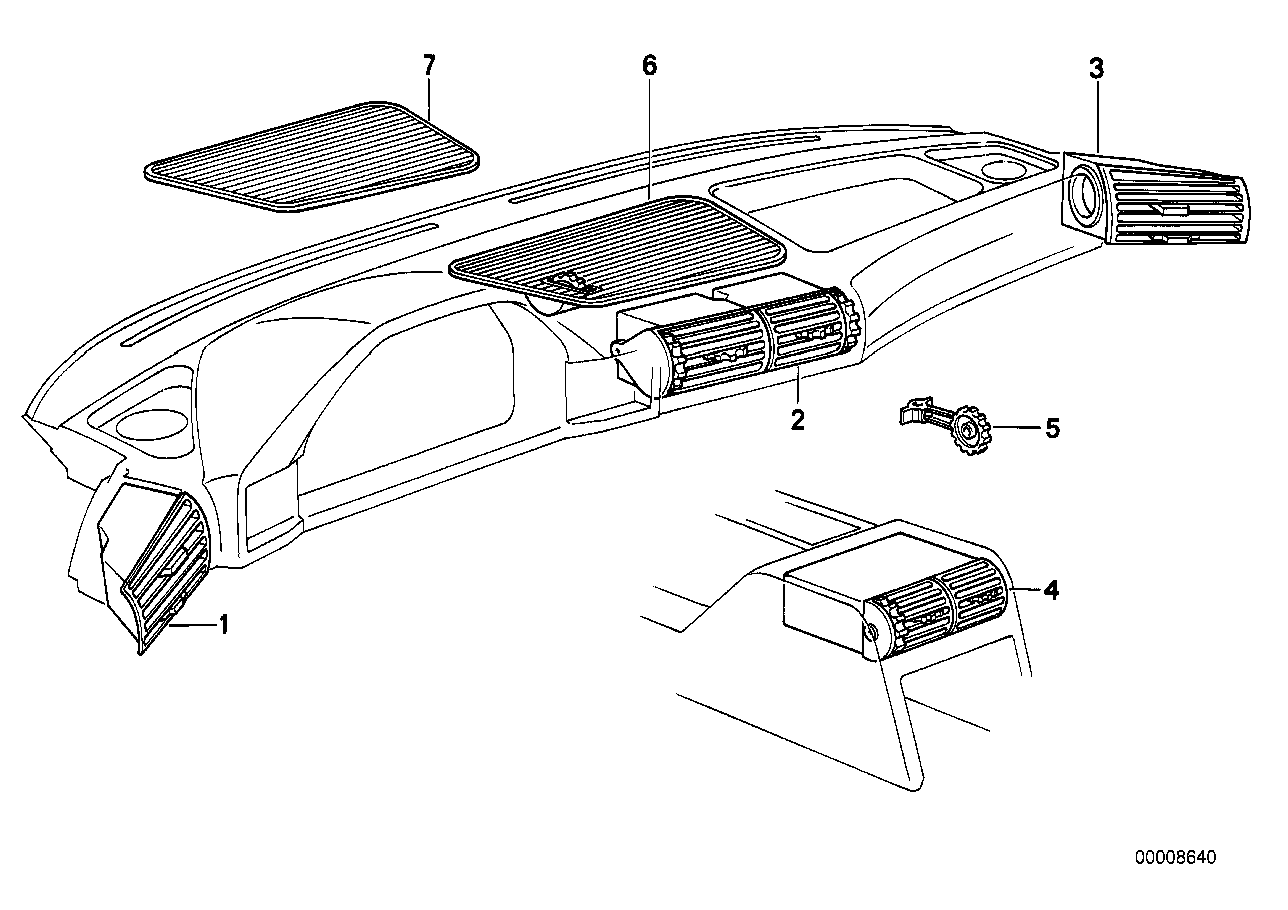 7
6
3
2
5
4
1
00008640