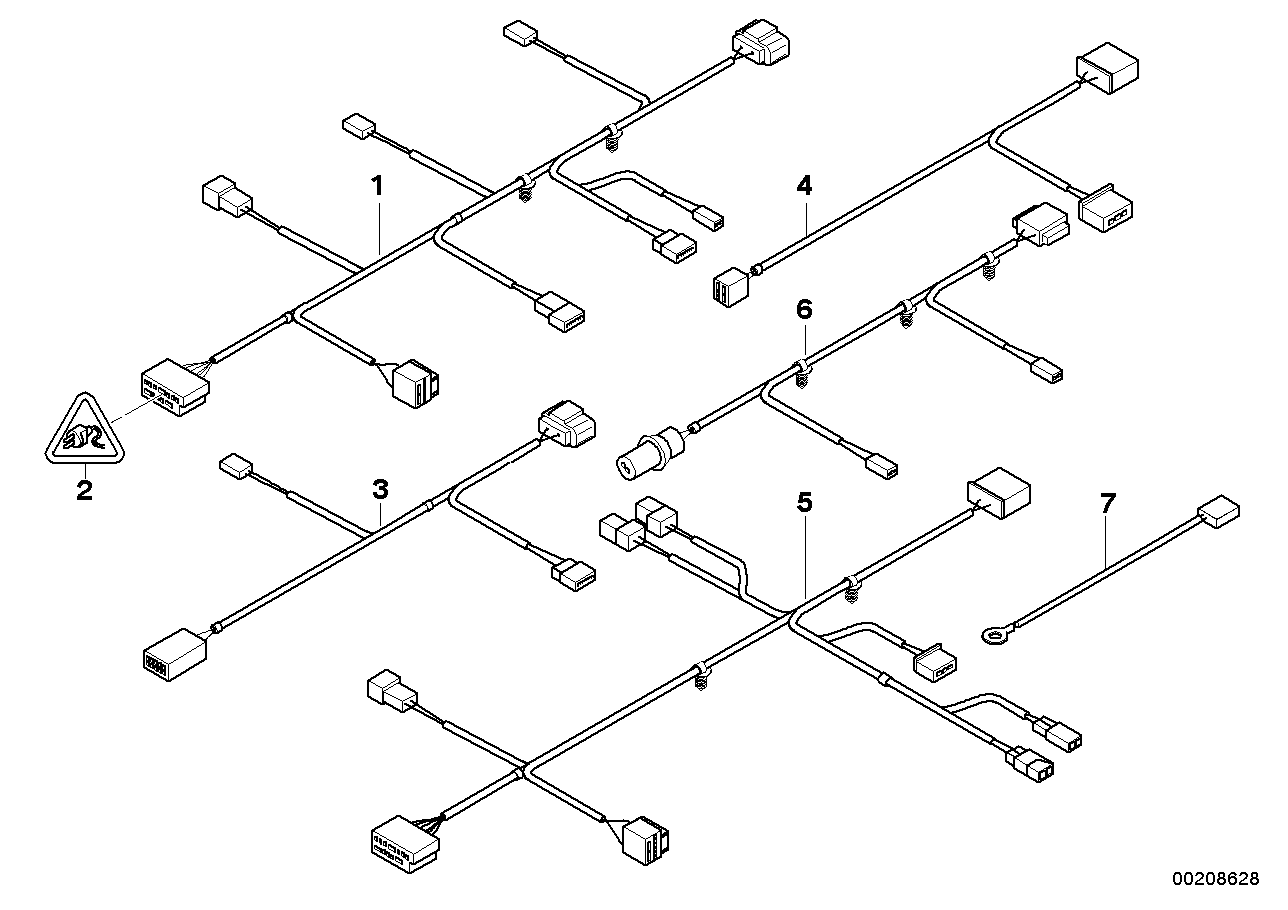 1
4
6
2
3
5
7
00208628