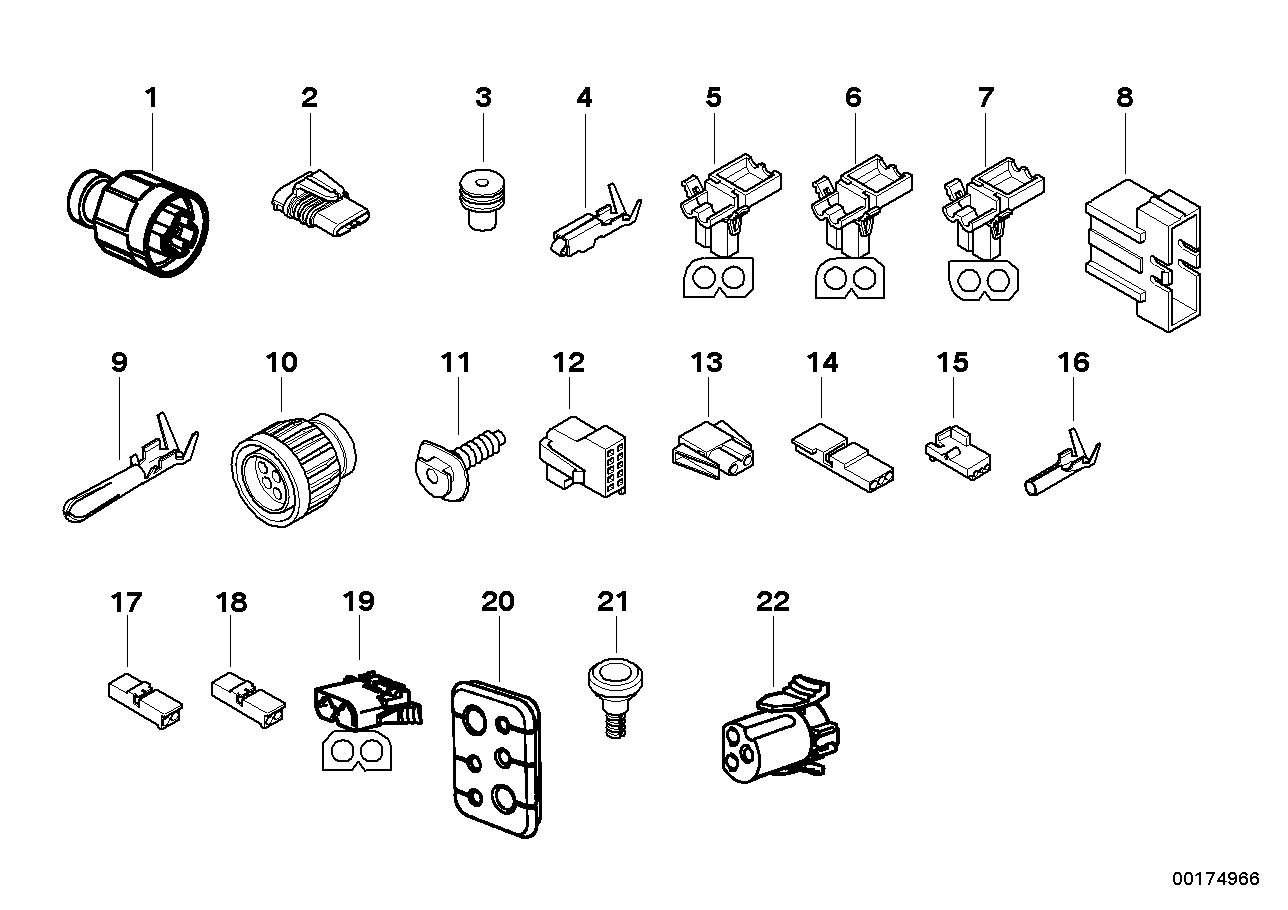 1
2
3
4
5
6
7
8
9
10
11
12
13
14
15
16
17
18
19
20
21
22
00174966