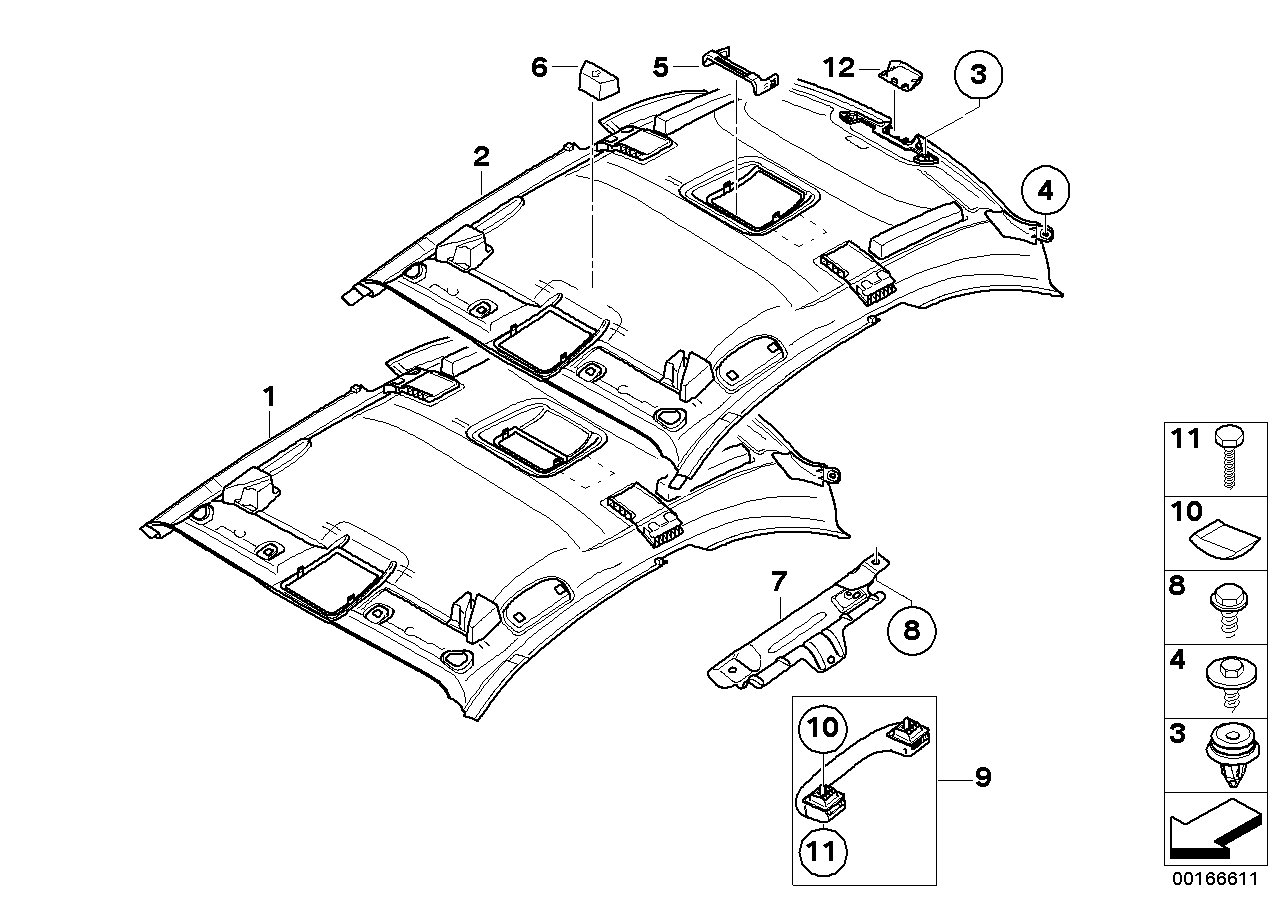 6
5
12
3
2
4
1
7
8
10
9
11
11
10
8
4
3
00166611