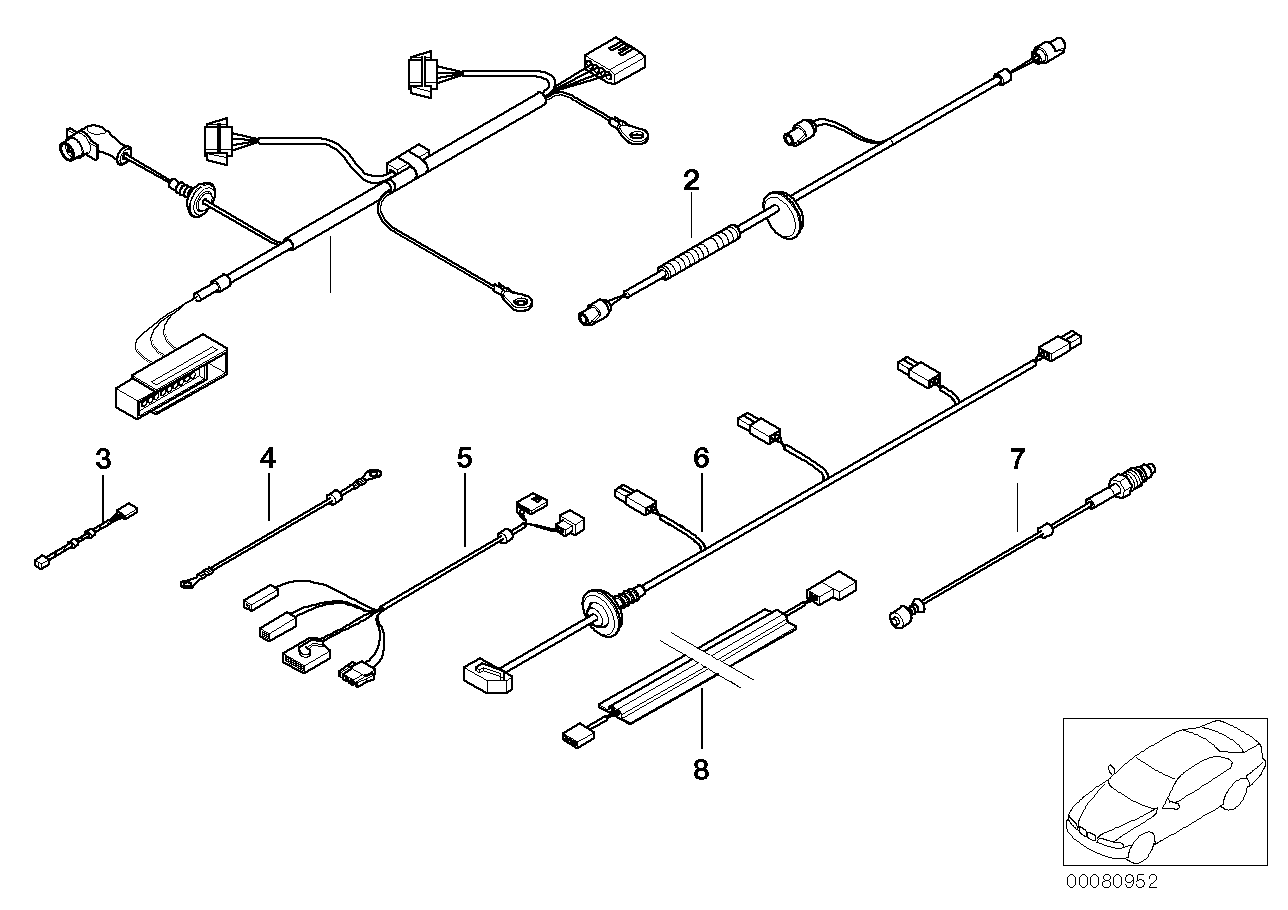 2

3

4

5

6

7

8

00080952