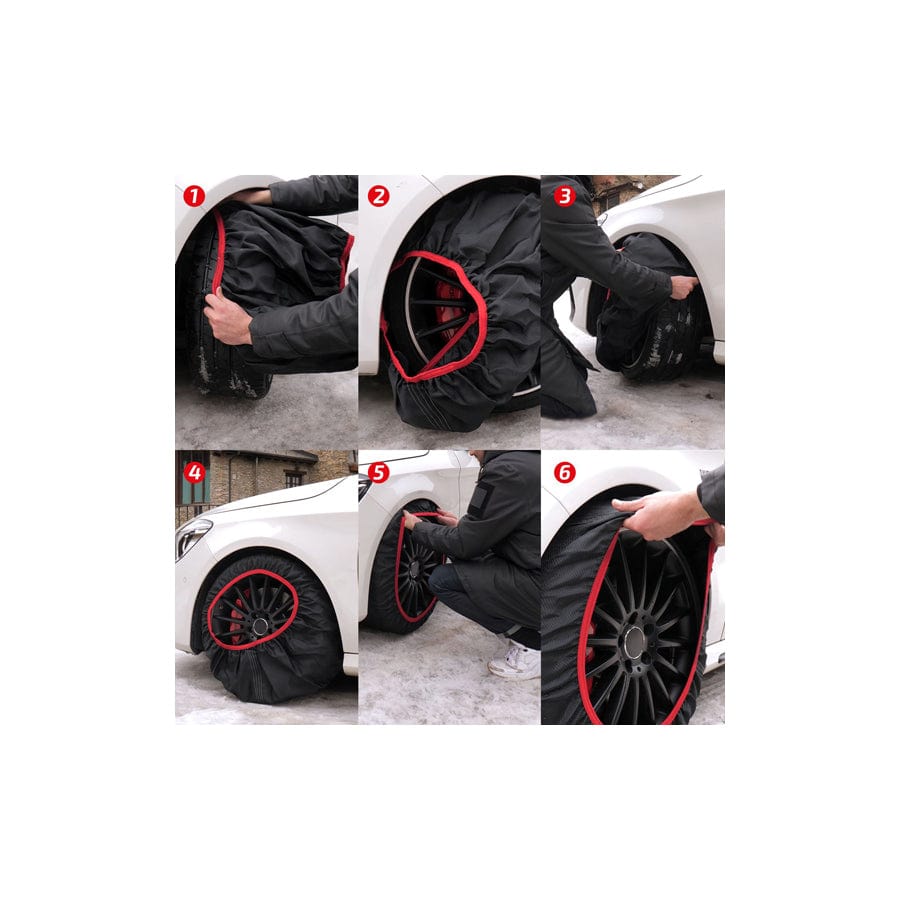 1
2
3
4
5
6